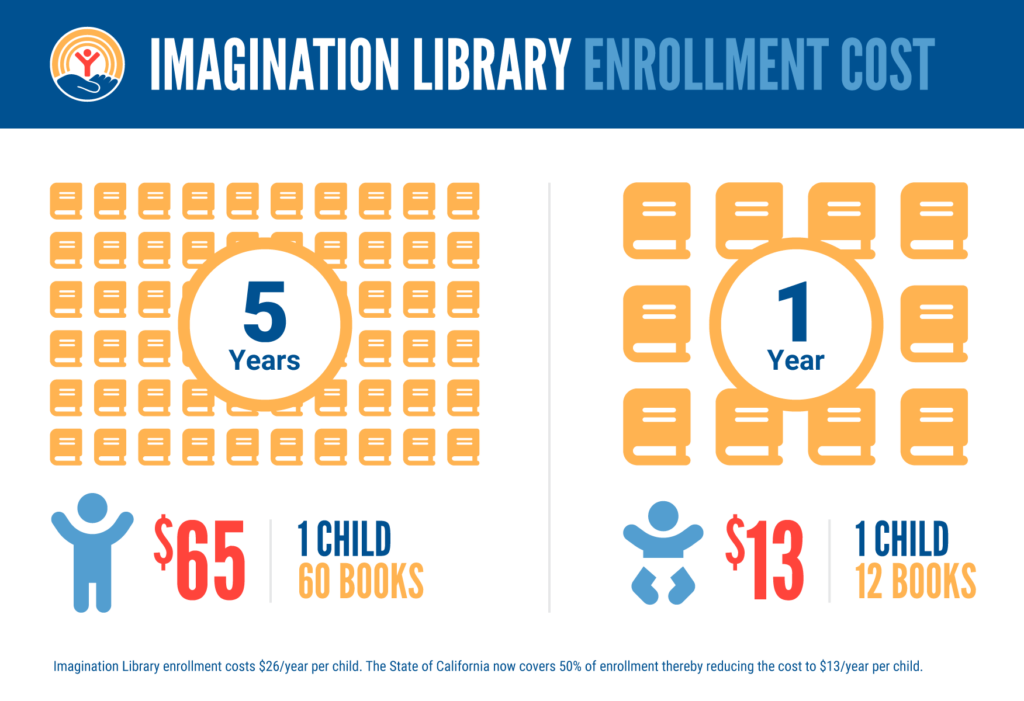 IMAGINATION LIBRARY ENROLLMENT COST

5
Years

$65
1 CHILD
60 BOOKS

1
Year

$13
1 CHILD
12 BOOKS

Imagination Library enrollment costs $26/year per child. The State of California now covers 50% of enrollment thereby reducing the cost to $13/year per child.